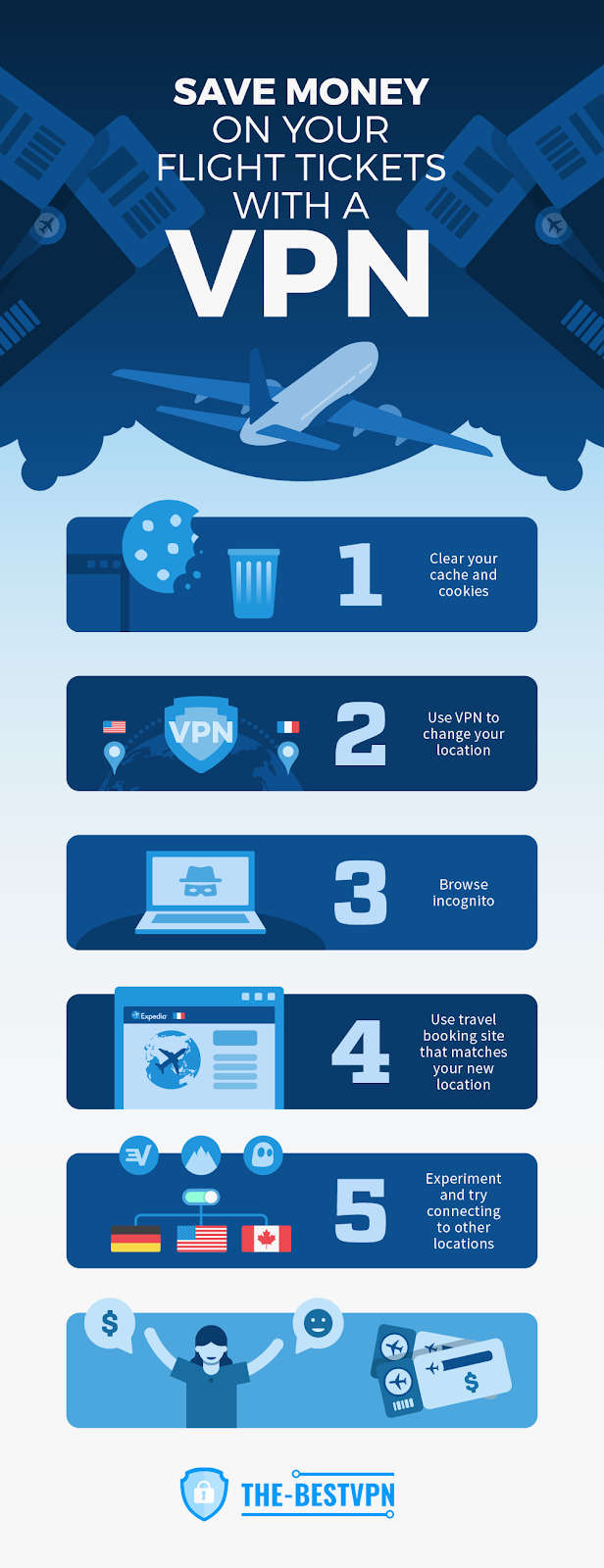 SAVE MONEY ON YOUR FLIGHT TICKETS WITH A VPN

1 Clear your cache and cookies

VPN

2 Use VPN to change your location

3 Browse incognito

Expedia

4 Use travel booking site that matches your new location

5 Experiment and try connecting to other locations

$

$

THE-BESTVPN